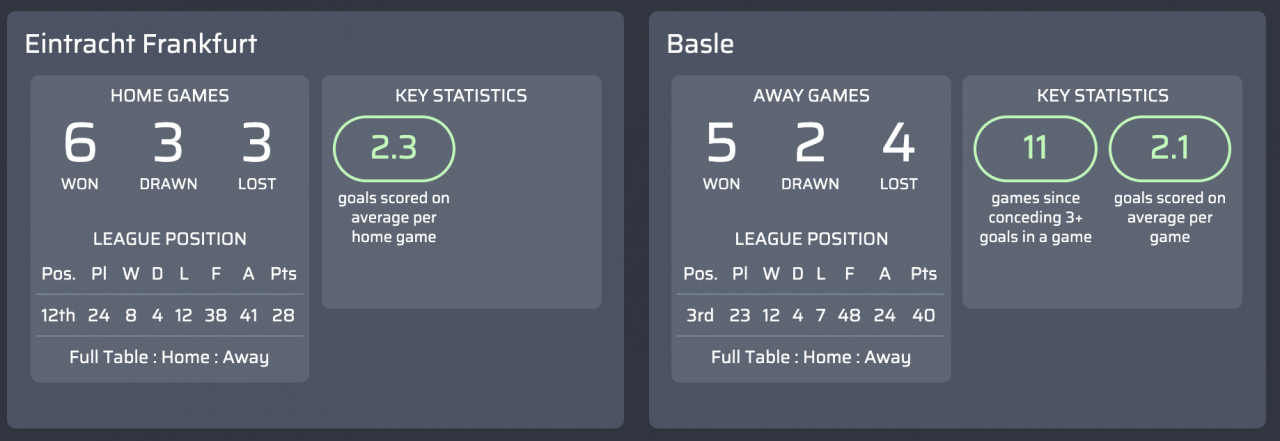 Eintracht Frankfurt

HOME GAMES

6 WON 3 DRAWN 3 LOST

LEAGUE POSITION

| Pos. | Pl | W | D | L | F | A | Pts |
|---|---|---|---|---|---|---|---|
| 12th | 24 | 8 | 4 | 12 | 38 | 41 | 28 |

Full Table : Home : Away

KEY STATISTICS

2.3
goals scored on average per home game

Basle

AWAY GAMES

5 WON 2 DRAWN 4 LOST

LEAGUE POSITION

| Pos. | Pl | W | D | L | F | A | Pts |
|---|---|---|---|---|---|---|---|
| 3rd | 23 | 12 | 4 | 7 | 48 | 24 | 40 |

Full Table : Home : Away

KEY STATISTICS

11
games since conceding 3+ goals in a game

2.1
goals scored on average per game